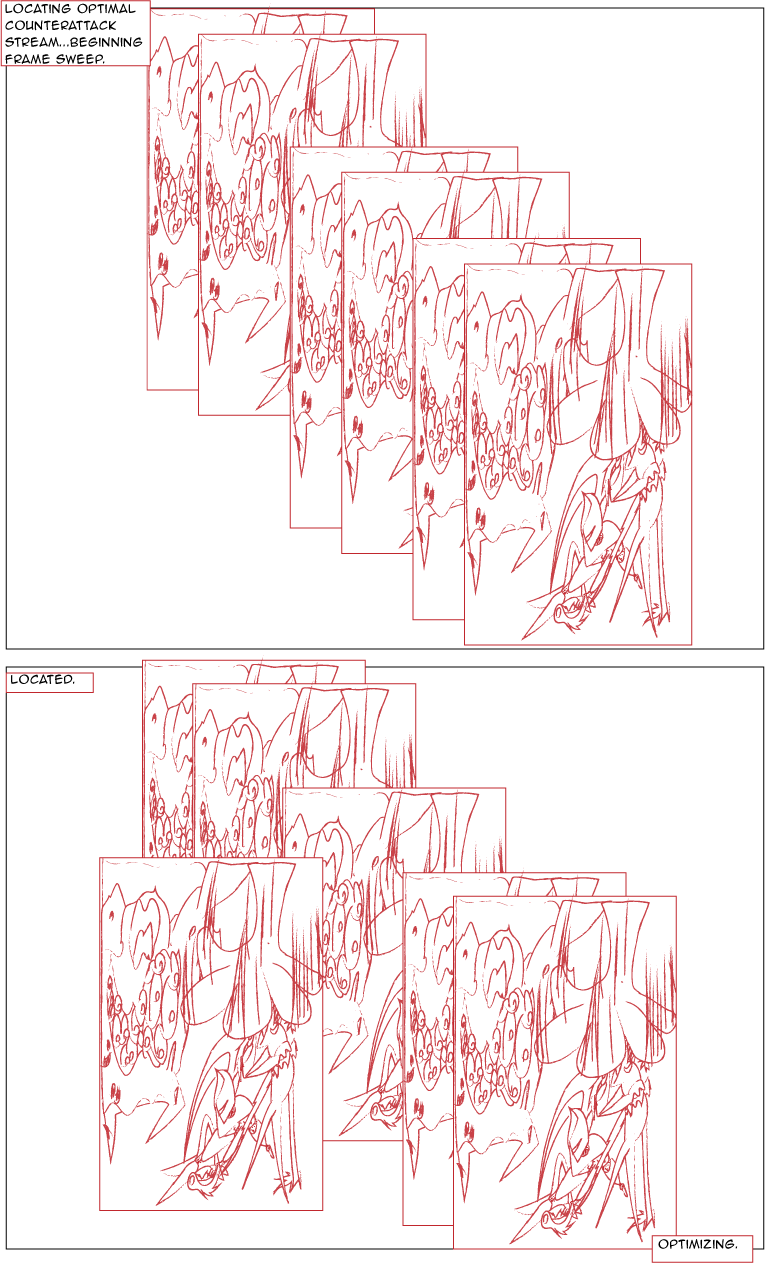 LOCATING OPTIMAL COUNTERATTACK STREAM...BEGINNING FRAME SWEEP.

LOCATED.

OPTIMIZING.