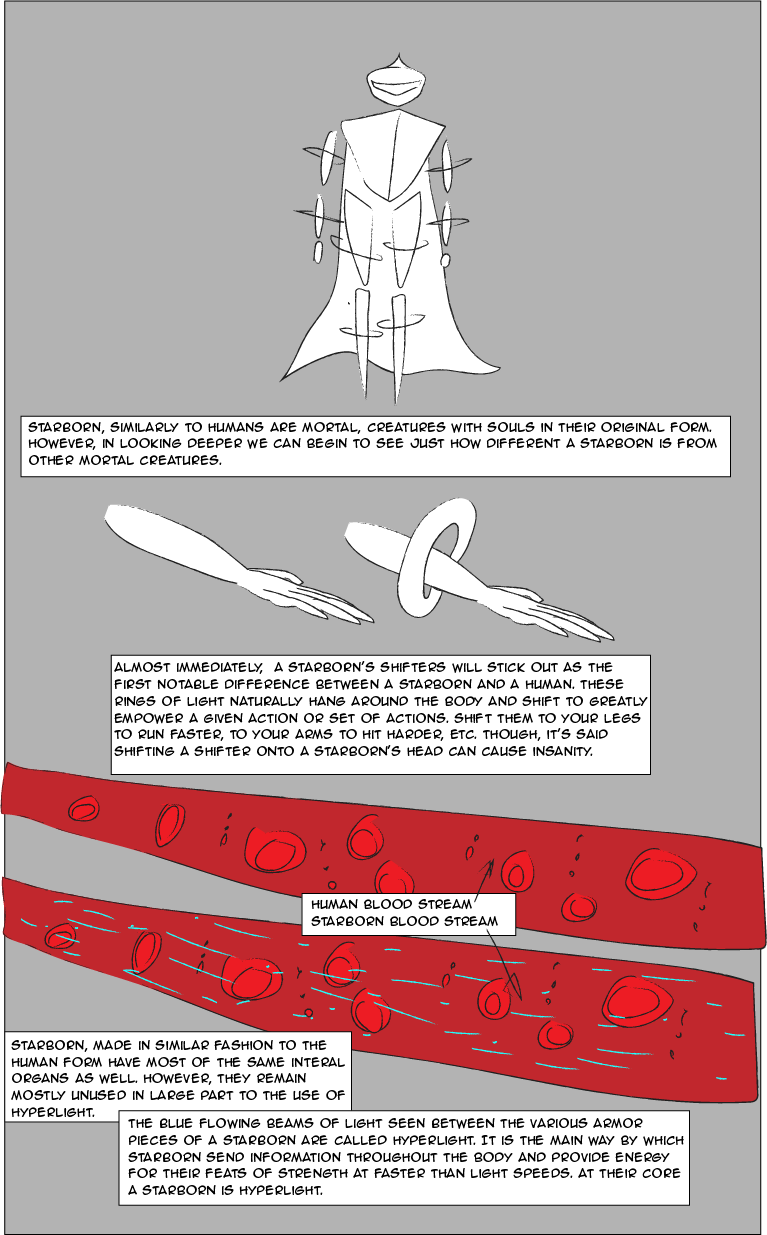 STARBORN, SIMILARLY TO HUMANS ARE MORTAL, CREATURES WITH SOULS IN THEIR ORIGINAL FORM. HOWEVER, IN LOOKING DEEPER WE CAN BEGIN TO SEE JUST HOW DIFFERENT A STARBORN IS FROM OTHER MORTAL CREATURES.

ALMOST IMMEDIATELY, A STARBORN'S SHIFTERS WILL STICK OUT AS THE FIRST NOTABLE DIFFERENCE BETWEEN A STARBORN AND A HUMAN. THESE RINGS OF LIGHT NATURALLY HANG AROUND THE BODY AND SHIFT TO GREATLY EMPOWER A GIVEN ACTION OR SET OF ACTIONS. SHIFT THEM TO YOUR LEGS TO RUN FASTER, TO YOUR ARMS TO HIT HARDER, ETC. THOUGH, IT'S SAID SHIFTING A SHIFTER ONTO A STARBORN'S HEAD CAN CAUSE INSANITY.

HUMAN BLOOD STREAM
STARBORN BLOOD STREAM

STARBORN, MADE IN SIMILAR FASHION TO THE HUMAN FORM HAVE MOST OF THE SAME INTERAL ORGANS AS WELL. HOWEVER, THEY REMAIN MOSTLY UNUSED IN LARGE PART TO THE USE OF HYPERLIGHT.

THE BLUE FLOWING BEAMS OF LIGHT SEEN BETWEEN THE VARIOUS ARMOR PIECES OF A STARBORN ARE CALLED HYPERLIGHT. IT IS THE MAIN WAY BY WHICH STARBORN SEND INFORMATION THROUGHOUT THE BODY AND PROVIDE ENERGY FOR THEIR FEATS OF STRENGTH AT FASTER THAN LIGHT SPEEDS. AT THEIR CORE A STARBORN IS HYPERLIGHT.